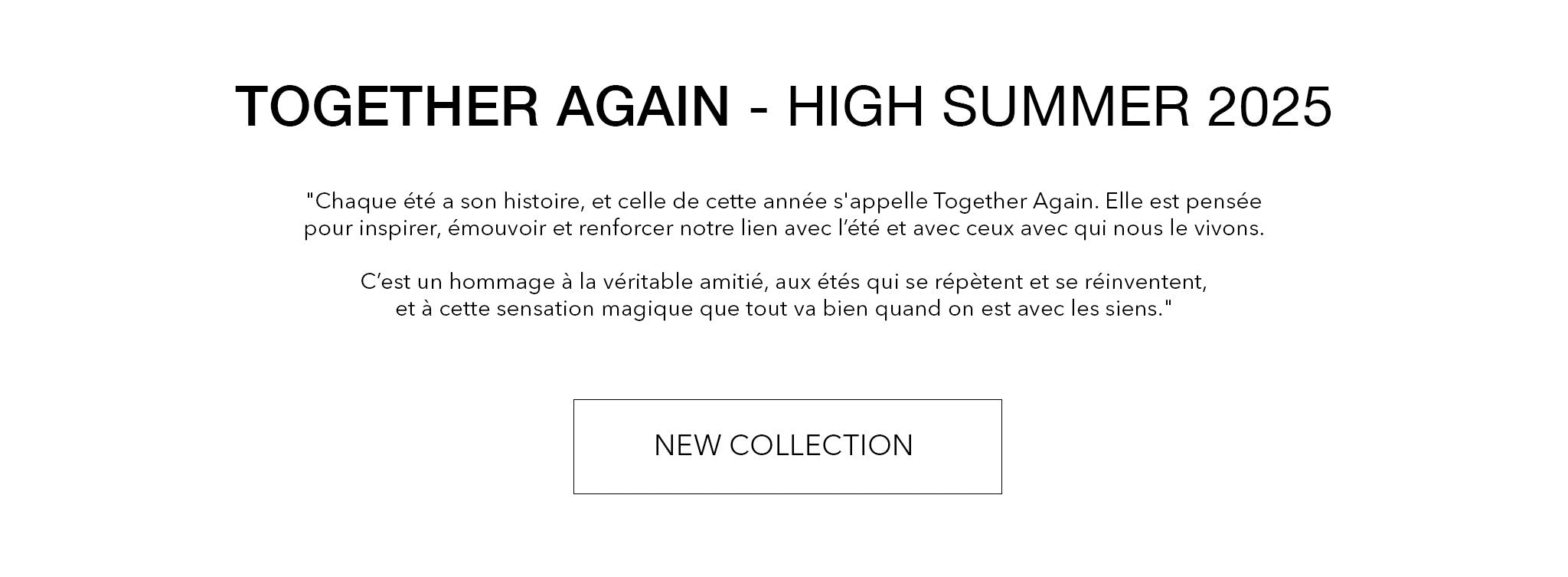 TOGETHER AGAIN - HIGH SUMMER 2025

"Chaque été a son histoire, et celle de cette année s'appelle Together Again. Elle est pensée pour inspirer, émouvoir et renforcer notre lien avec l'été et avec ceux avec qui nous le vivons.

C'est un hommage à la véritable amitié, aux étés qui se répètent et se réinventent, et à cette sensation magique que tout va bien quand on est avec les siens."

NEW COLLECTION